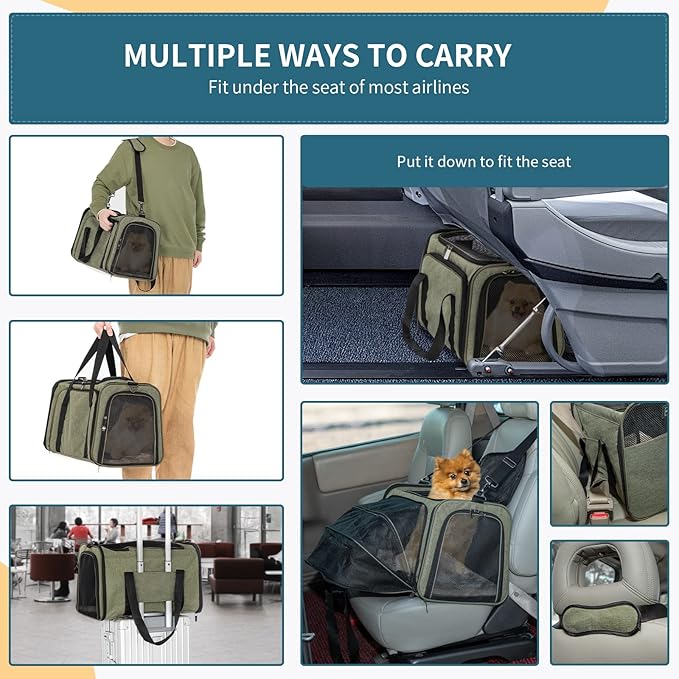 MULTIPLE WAYS TO CARRY
Fit under the seat of most airlines

Put it down to fit the seat