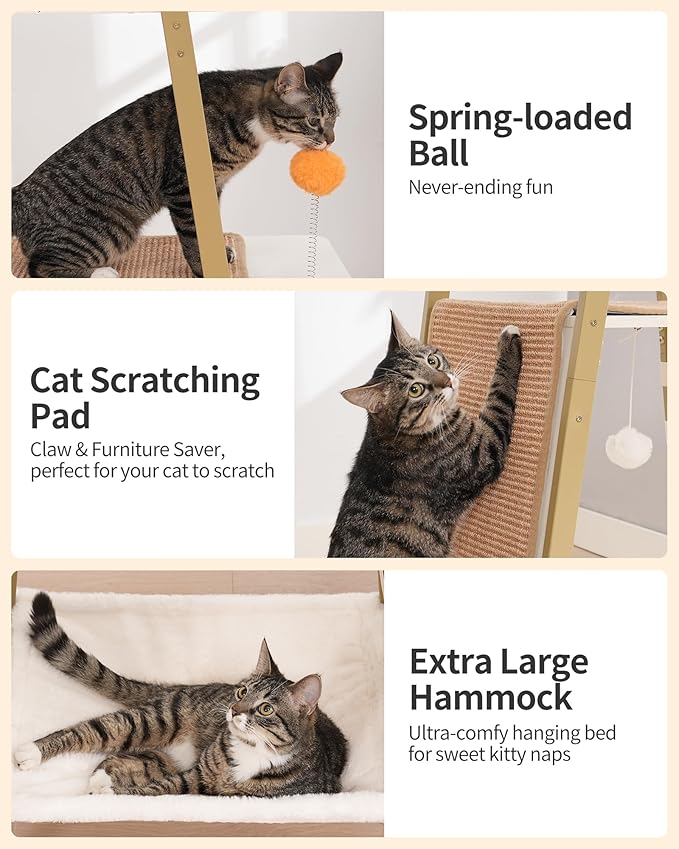 Spring-loaded Ball

Never-ending fun

Cat Scratching Pad

Claw & Furniture Saver, perfect for your cat to scratch

Extra Large Hammock

Ultra-comfy hanging bed for sweet kitty naps