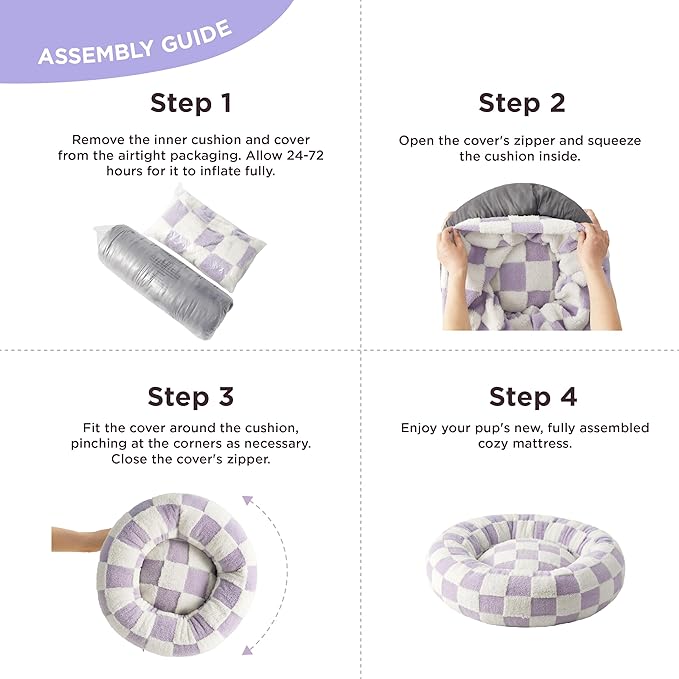 ASSEMBLY GUIDE

Step 1

Remove the inner cushion and cover from the airtight packaging. Allow 24-72 hours for it to inflate fully.

Step 2

Open the cover's zipper and squeeze the cushion inside.

Step 3

Fit the cover around the cushion, pinching at the corners as necessary. Close the cover's zipper.

Step 4

Enjoy your pup's new, fully assembled cozy mattress.