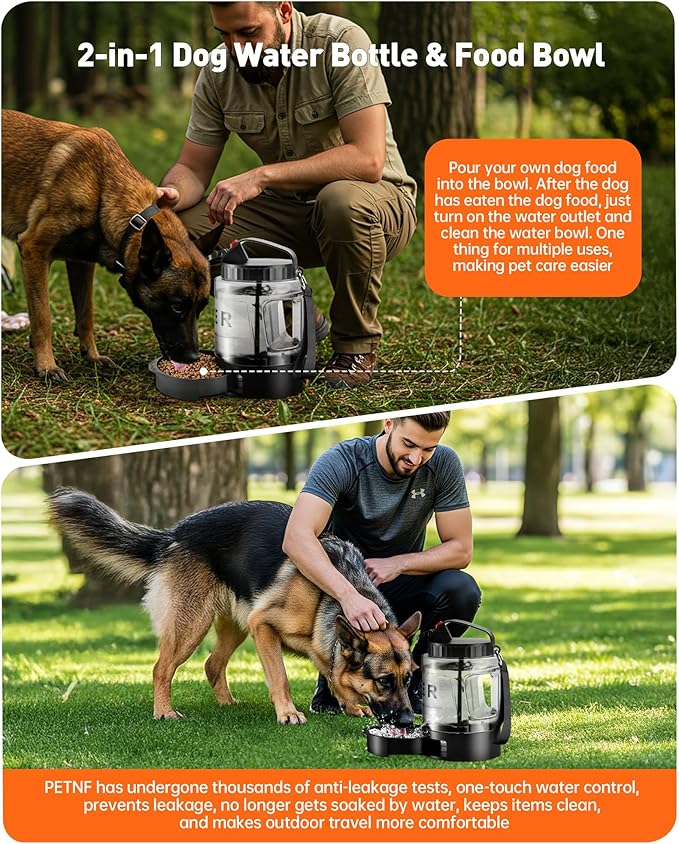 2-in-1 Dog Water Bottle & Food Bowl

Pour your own dog food into the bowl. After the dog has eaten the dog food, just turn on the water outlet and clean the water bowl. One thing for multiple uses, making pet care easier

ER

PETNF has undergone thousands of anti-leakage tests, one-touch water control, prevents leakage, no longer gets soaked by water, keeps items clean, and makes outdoor travel more comfortable