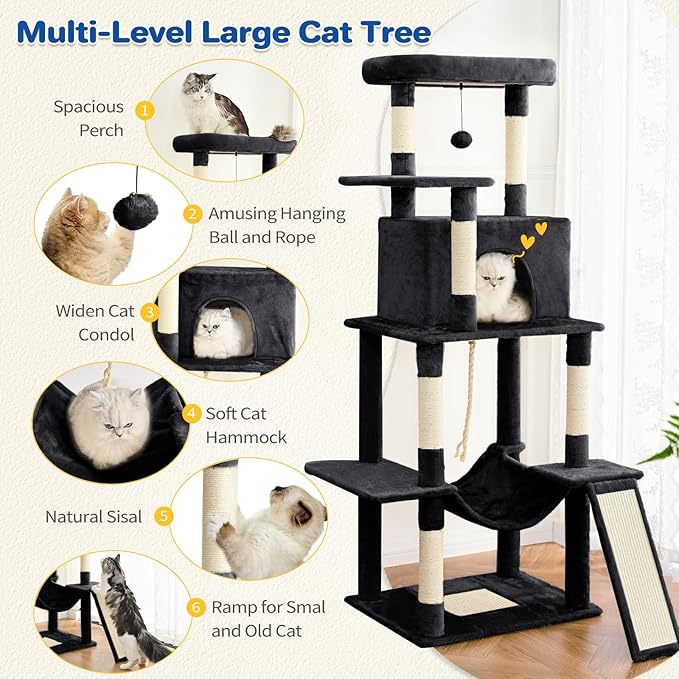 Multi-Level Large Cat Tree

Spacious Perch 1

2 Amusing Hanging Ball and Rope

Widen Cat Condol 3

4 Soft Cat Hammock

Natural Sisal 5

6 Ramp for Smal and Old Cat