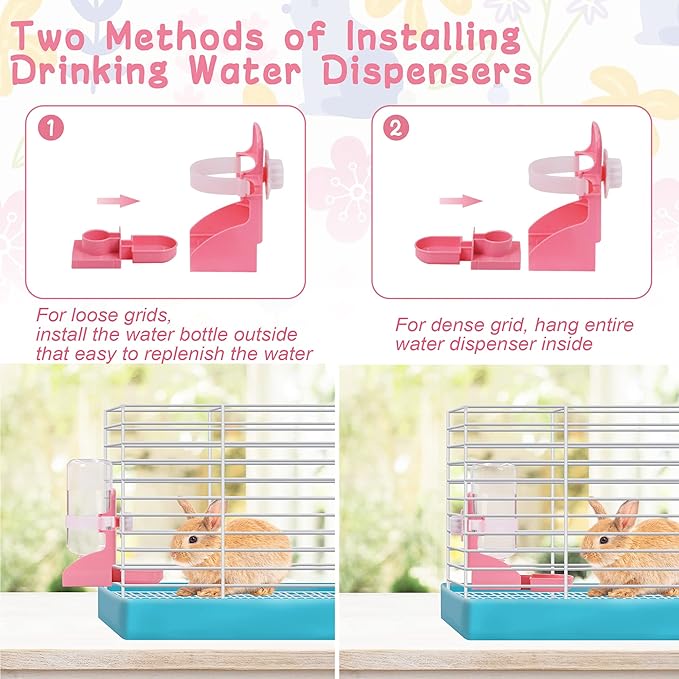 Two Methods of Installing Drinking Water Dispensers

1

For loose grids, install the water bottle outside that easy to replenish the water

2

For dense grid, hang entire water dispenser inside