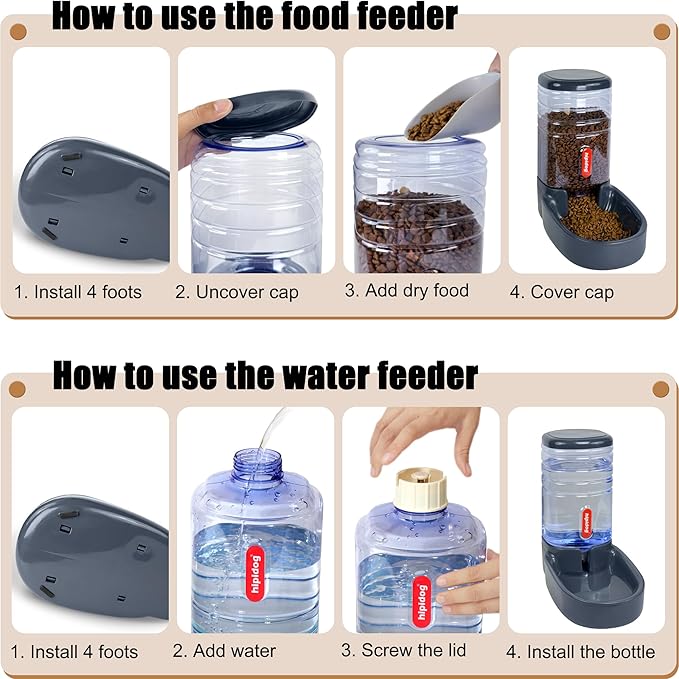 How to use the food feeder

hipidog

1. Install 4 foots
2. Uncover cap
3. Add dry food
4. Cover cap

How to use the water feeder

hipidog
hipidog
hipidog

1. Install 4 foots
2. Add water
3. Screw the lid
4. Install the bottle