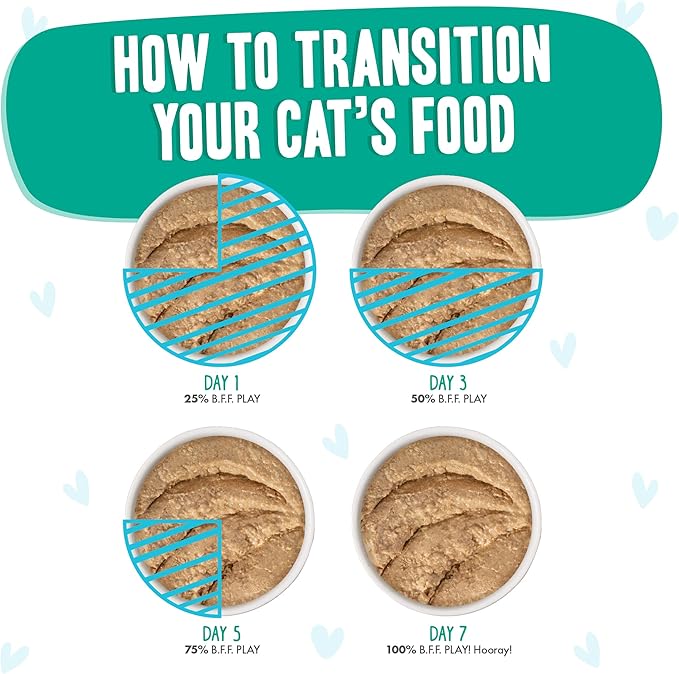 HOW TO TRANSITION YOUR CAT'S FOOD

DAY 1
25% B.F.F. PLAY

DAY 3
50% B.F.F. PLAY

DAY 5
75% B.F.F. PLAY

DAY 7
100% B.F.F. PLAY! Hooray!