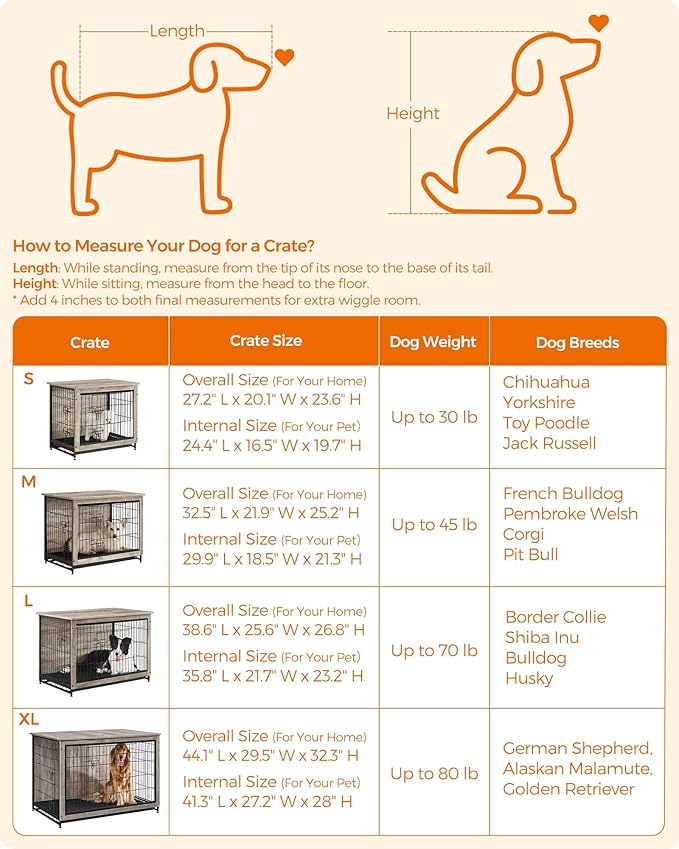 Length

Height

How to Measure Your Dog for a Crate?

Length: While standing, measure from the tip of its nose to the base of its tail.
Height: While sitting, measure from the head to the floor.
* Add 4 inches to both final measurements for extra wiggle room.

| Crate | Crate Size | Dog Weight | Dog Breeds |
|---|---|---|---|
| S | Overall Size (For Your Home) 27.2" L x 20.1" W x 23.6" H Internal Size (For Your Pet) 24.4" L x 16.5" W x 19.7" H | Up to 30 lb | Chihuahua Yorkshire Toy Poodle Jack Russell |
| M | Overall Size (For Your Home) 32.5" L x 21.9" W x 25.2" H Internal Size (For Your Pet) 29.9" L x 18.5" W x 21.3" H | Up to 45 lb | French Bulldog Pembroke Welsh Corgi Pit Bull |
| L | Overall Size (For Your Home) 38.6" L x 25.6" W x 26.8" H Internal Size (For Your Pet) 35.8" L x 21.7" W x 23.2" H | Up to 70 lb | Border Collie Shiba Inu Bulldog Husky |
| XL | Overall Size (For Your Home) 44.1" L x 29.5" W x 32.3" H Internal Size (For Your Pet) 41.3" L x 27.2" W x 28" H | Up to 80 lb | German Shepherd, Alaskan Malamute, Golden Retriever |