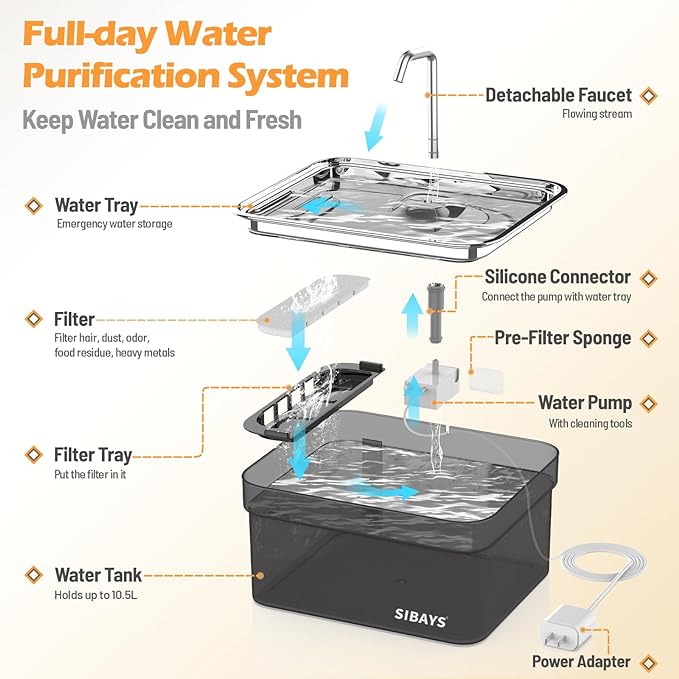 Full-day Water Purification System

Keep Water Clean and Fresh

Detachable Faucet
Flowing stream

Water Tray
Emergency water storage

Silicone Connector
Connect the pump with water tray

Filter
Filter hair, dust, odor, food residue, heavy metals

Pre-Filter Sponge

Water Pump
With cleaning tools

Filter Tray
Put the filter in it

Water Tank
Holds up to 10.5L

SIBAYS

Power Adapter