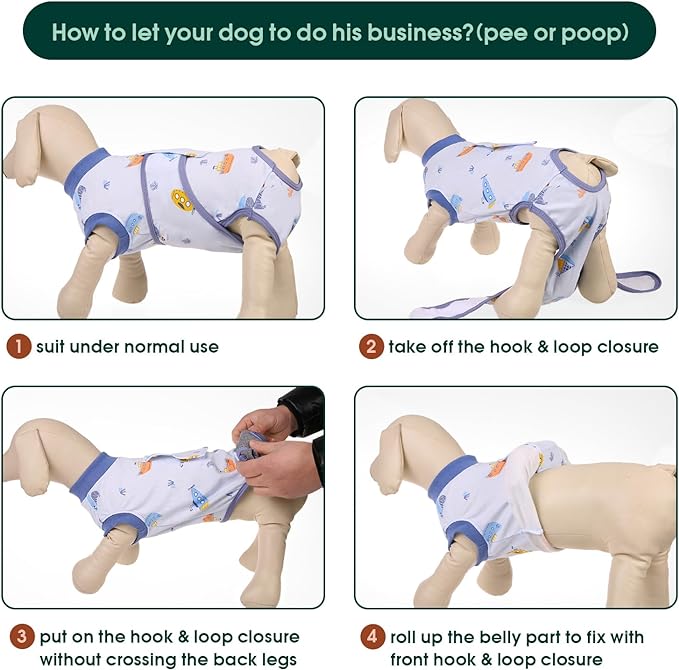 How to let your dog to do his business?(pee or poop)

1 suit under normal use

2 take off the hook & loop closure

3 put on the hook & loop closure without crossing the back legs

4 roll up the belly part to fix with front hook & loop closure