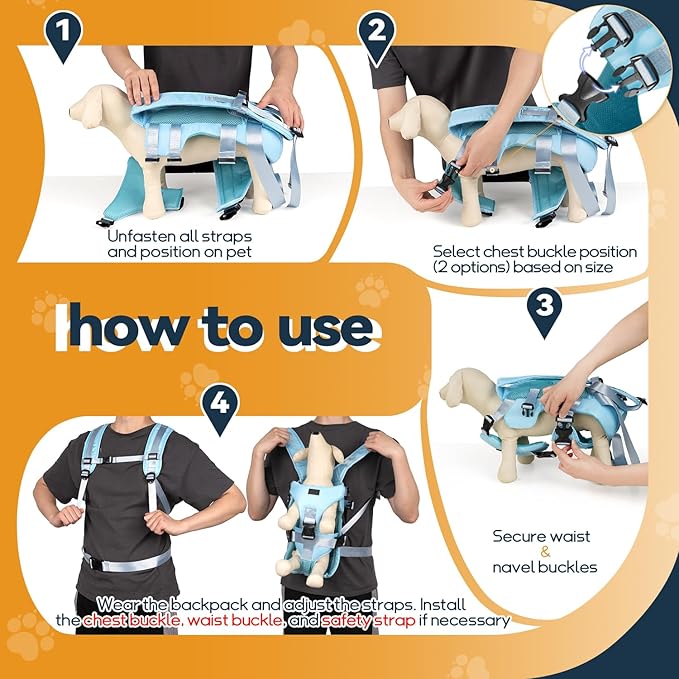 1

Unfasten all straps and position on pet

2

Select chest buckle position (2 options) based on size

how to use

3

Secure waist & navel buckles

4

Wear the backpack and adjust the straps. Install the chest buckle, waist buckle, and safety strap if necessary