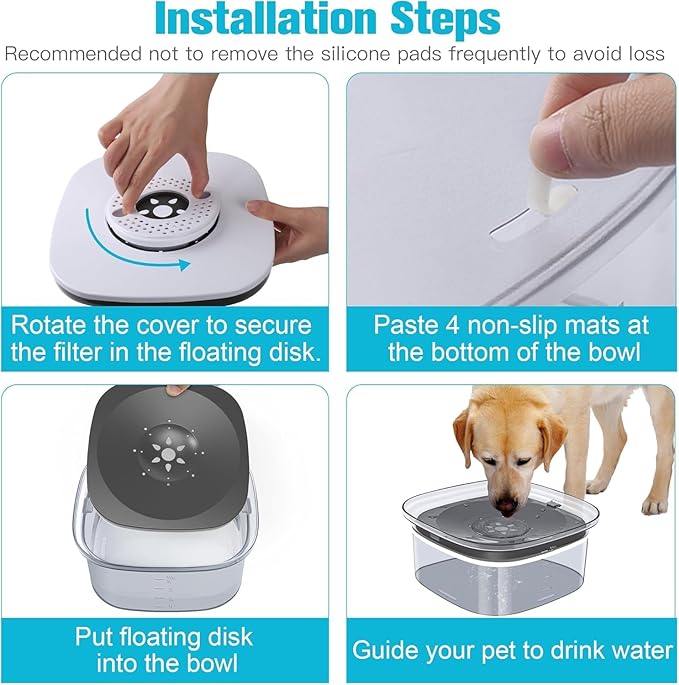 Installation Steps

Recommended not to remove the silicone pads frequently to avoid loss

Rotate the cover to secure the filter in the floating disk.

Paste 4 non-slip mats at the bottom of the bowl

Put floating disk into the bowl

Guide your pet to drink water