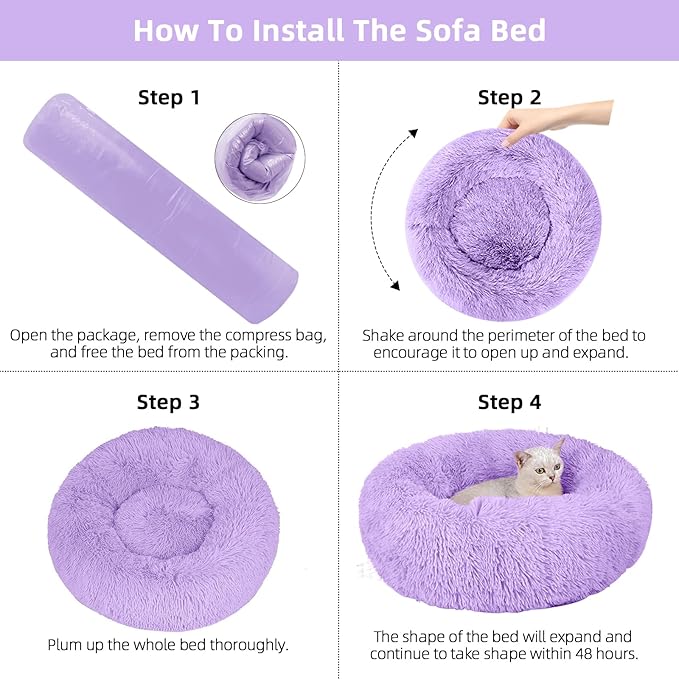 How To Install The Sofa Bed

Step 1

Open the package, remove the compress bag, and free the bed from the packing.

Step 2

Shake around the perimeter of the bed to encourage it to open up and expand.

Step 3

Plum up the whole bed thoroughly.

Step 4

The shape of the bed will expand and continue to take shape within 48 hours.