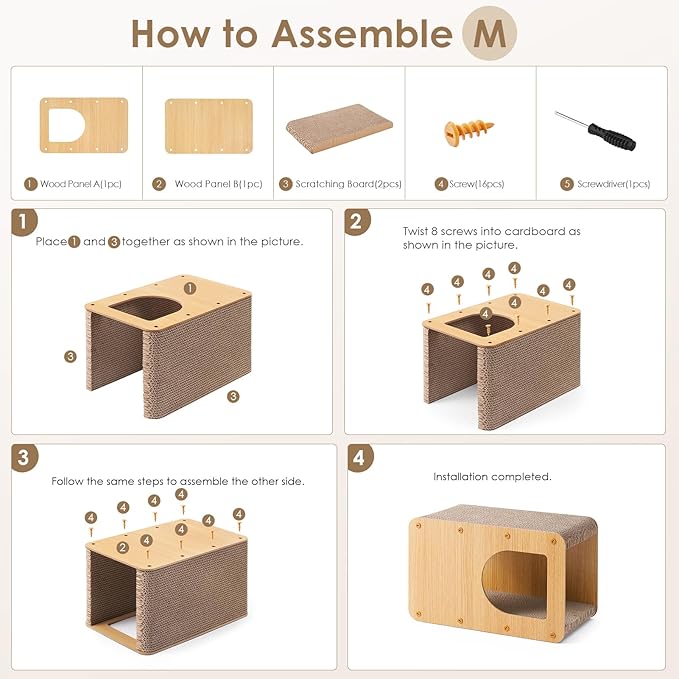 How to Assemble M

1 Wood Panel A(1pc)

2 Wood Panel B(1pc)

3 Scratching Board(2pcs)

4 Screw(16pcs)

5 Screwdriver(1pcs)

1

Place 1 and 3 together as shown in the picture.

1

3

3

2

Twist 8 screws into cardboard as shown in the picture.

4 4 4 4 4 4 4 4

3

Follow the same steps to assemble the other side.

4 4 4 4 4 4 4 4

2

4

Installation completed.