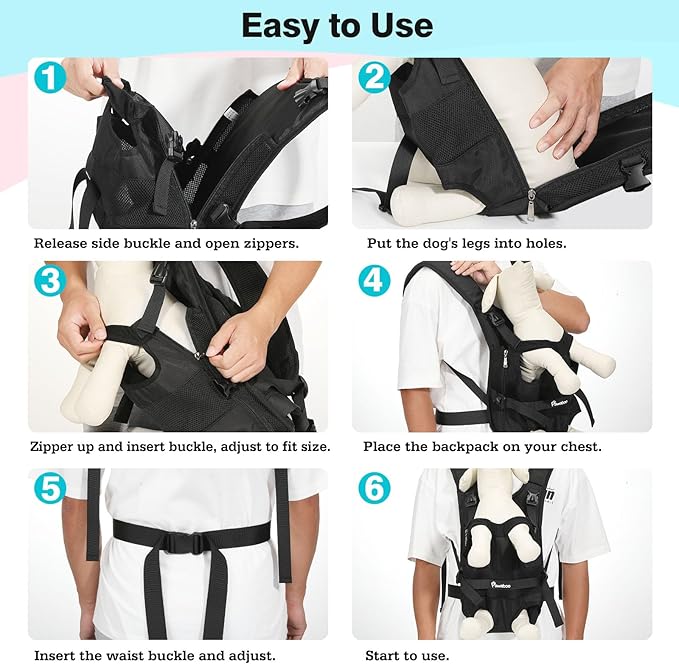 Easy to Use

1

Release side buckle and open zippers.

2

Put the dog's legs into holes.

3

Zipper up and insert buckle, adjust to fit size.

4

Pawaboo

Place the backpack on your chest.

5

Insert the waist buckle and adjust.

6

Pawaboo

Start to use.