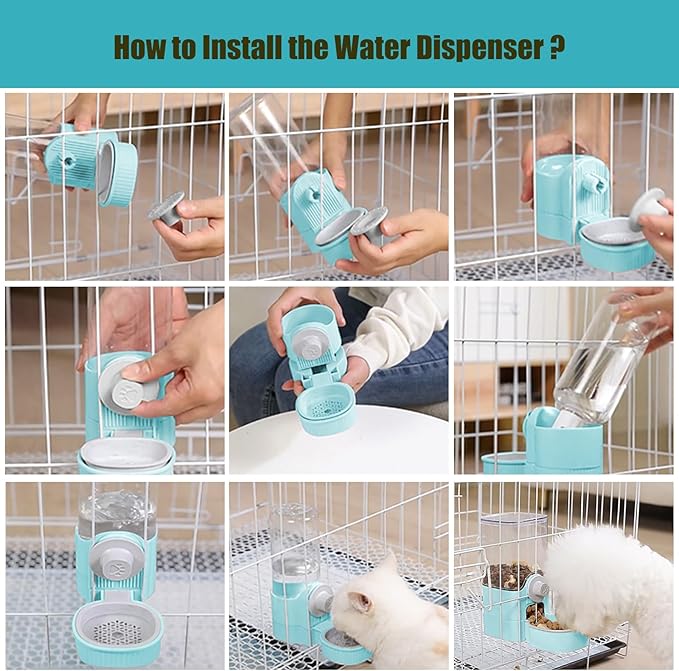 How to Install the Water Dispenser ?