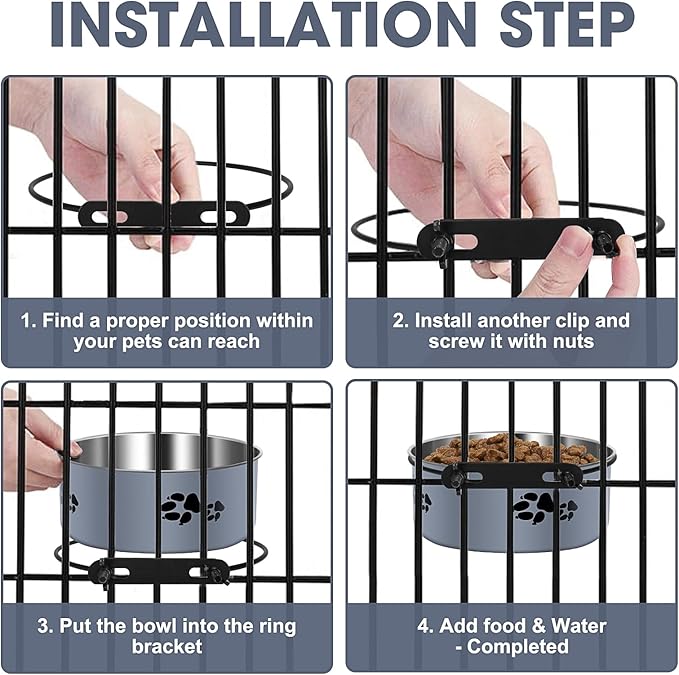 INSTALLATION STEP

1. Find a proper position within your pets can reach

2. Install another clip and screw it with nuts

3. Put the bowl into the ring bracket

4. Add food & Water - Completed