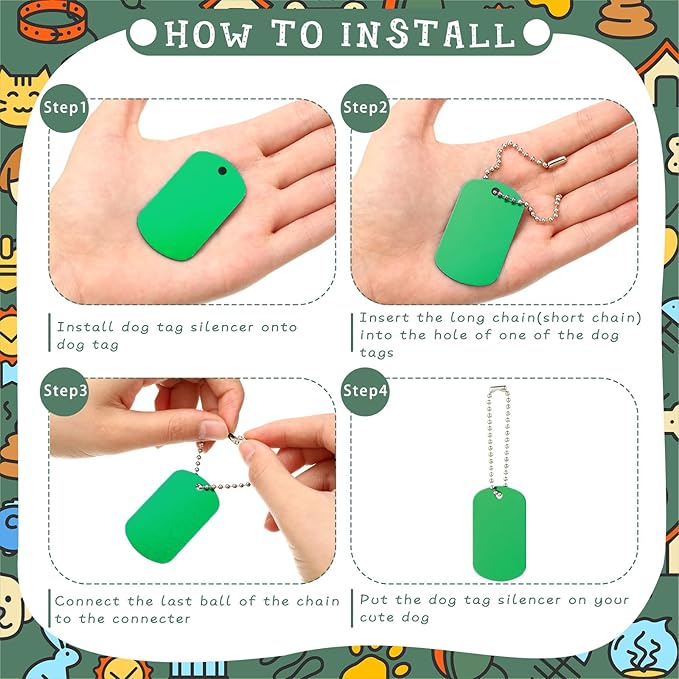 HOW TO INSTALL

Step1

Install dog tag silencer onto dog tag

Step2

Insert the long chain(short chain) into the hole of one of the dog tags

Step3

Connect the last ball of the chain to the connecter

Step4

Put the dog tag silencer on your cute dog