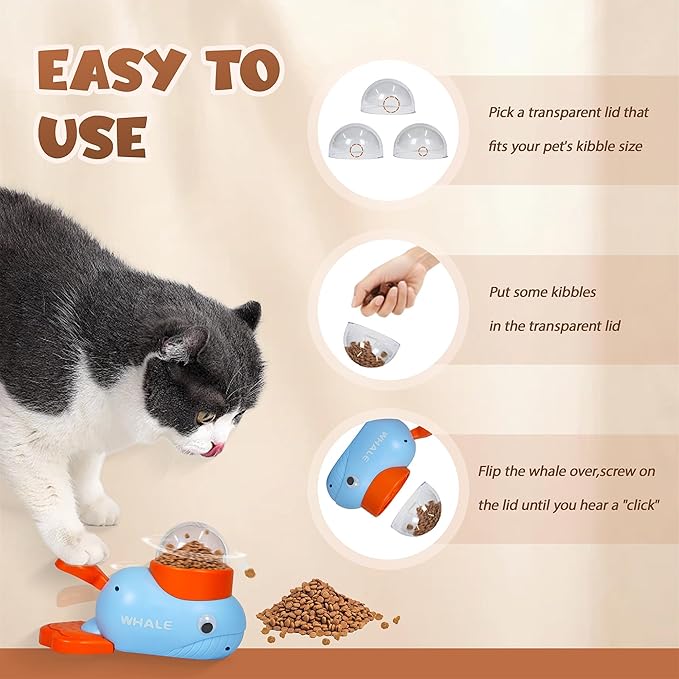 EASY TO USE

Pick a transparent lid that fits your pet's kibble size

Put some kibbles in the transparent lid

WHALE

Flip the whale over,screw on the lid until you hear a "click"

WHALE