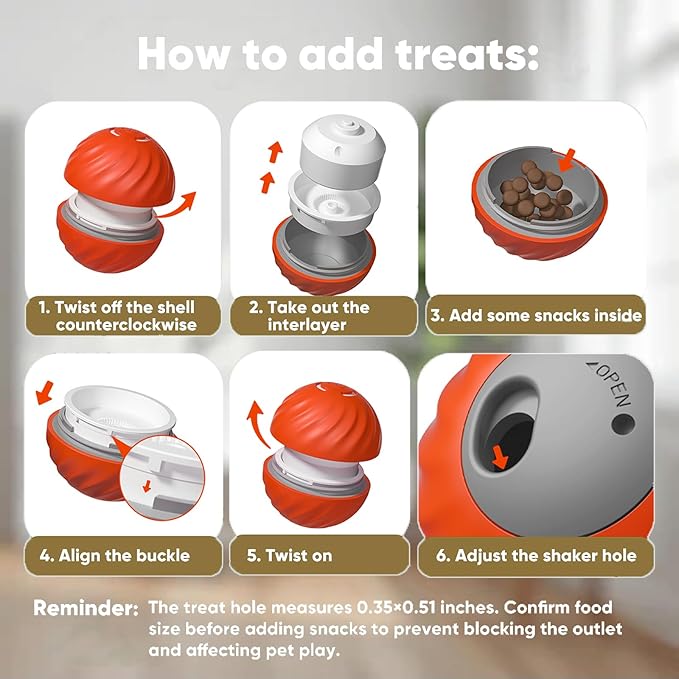 How to add treats:

1. Twist off the shell counterclockwise

2. Take out the interlayer

3. Add some snacks inside

4. Align the buckle

5. Twist on

OPEN

6. Adjust the shaker hole

Reminder: The treat hole measures 0.35×0.51 inches. Confirm food size before adding snacks to prevent blocking the outlet and affecting pet play.