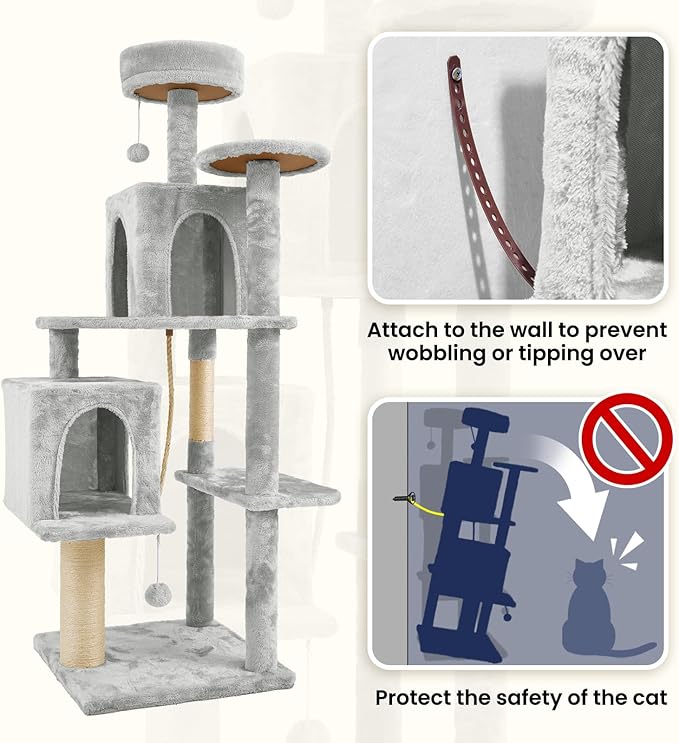 Attach to the wall to prevent wobbling or tipping over

Protect the safety of the cat