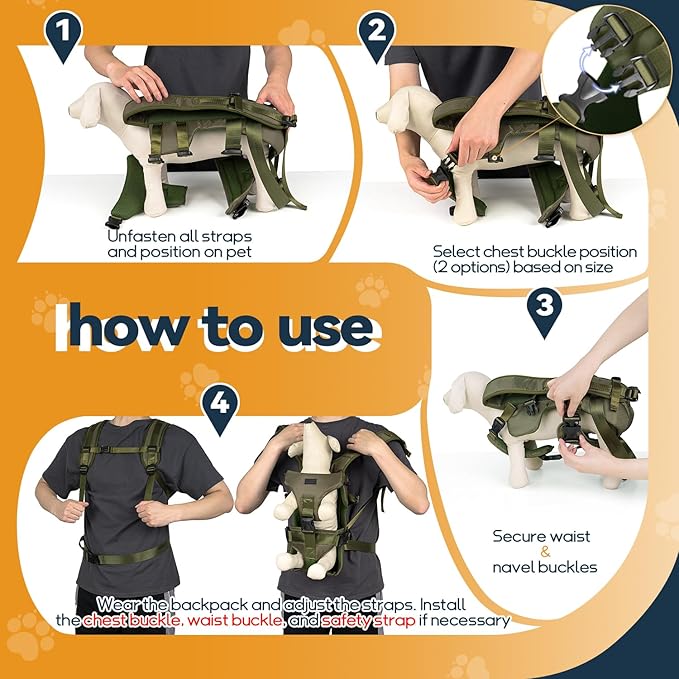 1

Unfasten all straps and position on pet

2

Select chest buckle position (2 options) based on size

how to use

3

Secure waist & navel buckles

4

Wear the backpack and adjust the straps. Install the chest buckle, waist buckle, and safety strap if necessary