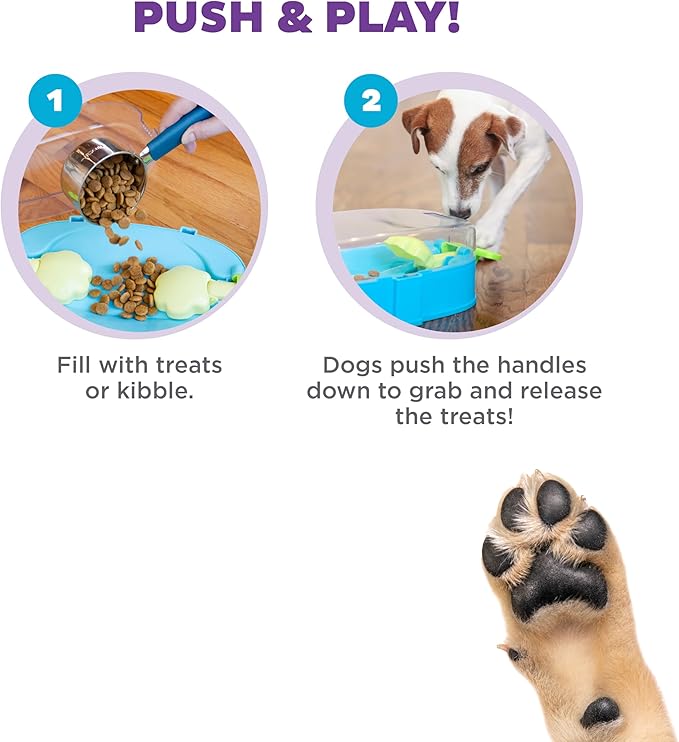 PUSH & PLAY!

1

Fill with treats or kibble.

2

Dogs push the handles down to grab and release the treats!