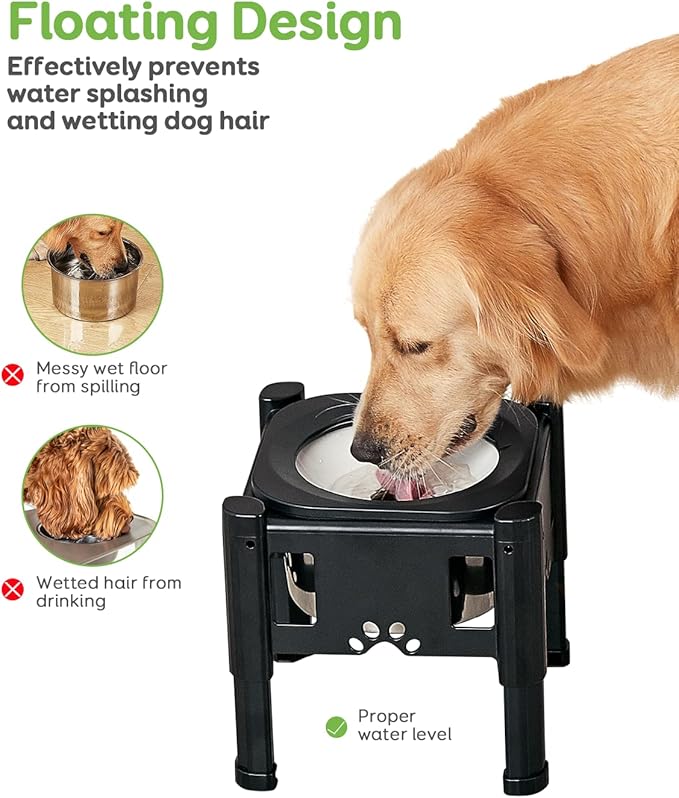 Floating Design

Effectively prevents water splashing and wetting dog hair

Messy wet floor from spilling

Wetted hair from drinking

Proper water level