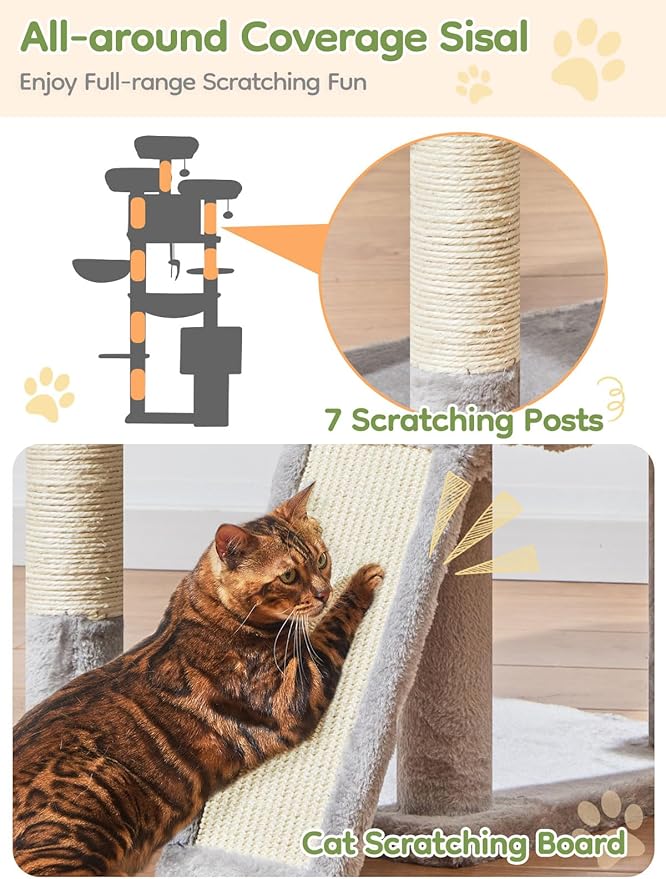 All-around Coverage Sisal
Enjoy Full-range Scratching Fun

7 Scratching Posts

Cat Scratching Board