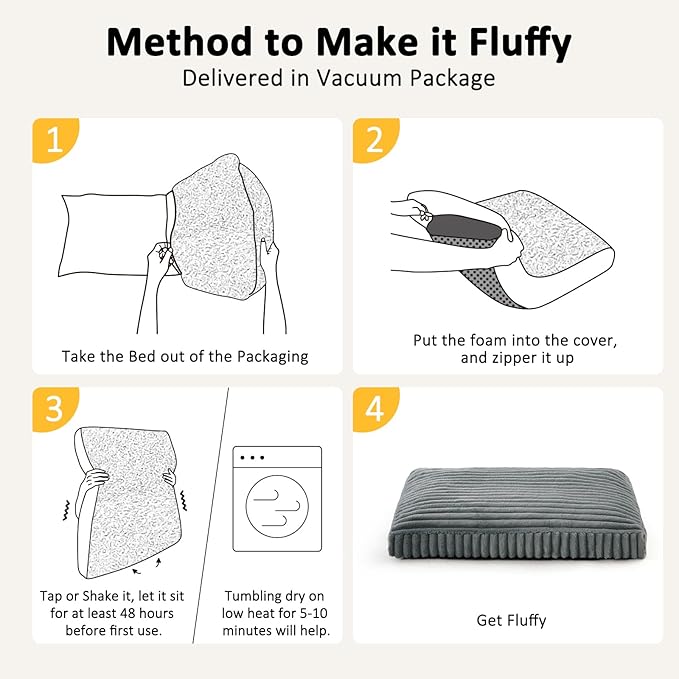 Method to Make it Fluffy
Delivered in Vacuum Package

1

Take the Bed out of the Packaging

2

Put the foam into the cover, and zipper it up

3

Tap or Shake it, let it sit for at least 48 hours before first use.

Tumbling dry on low heat for 5-10 minutes will help.

4

Get Fluffy