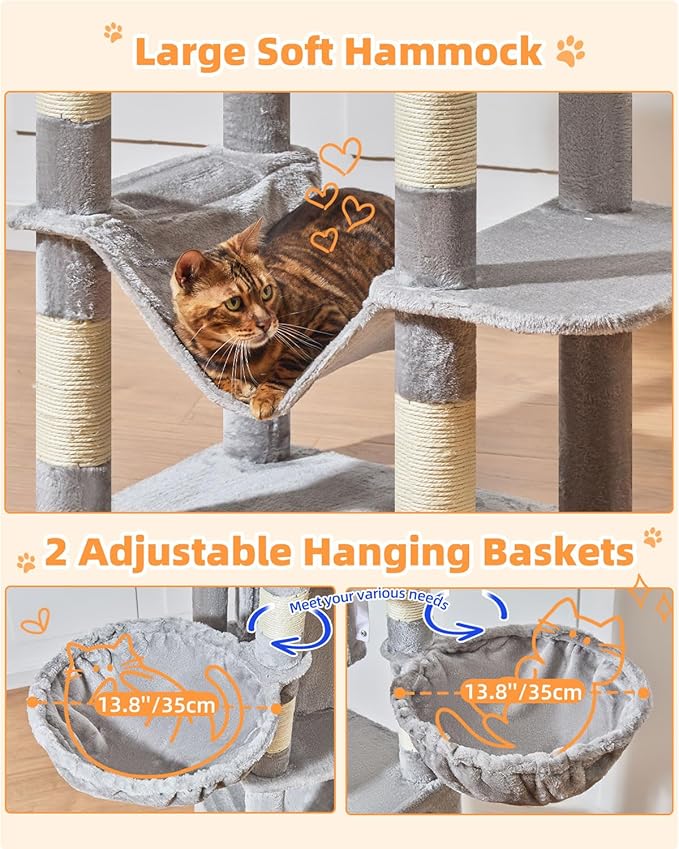 Large Soft Hammock

2 Adjustable Hanging Baskets

Meet your various needs

13.8"/35cm

13.8"/35cm