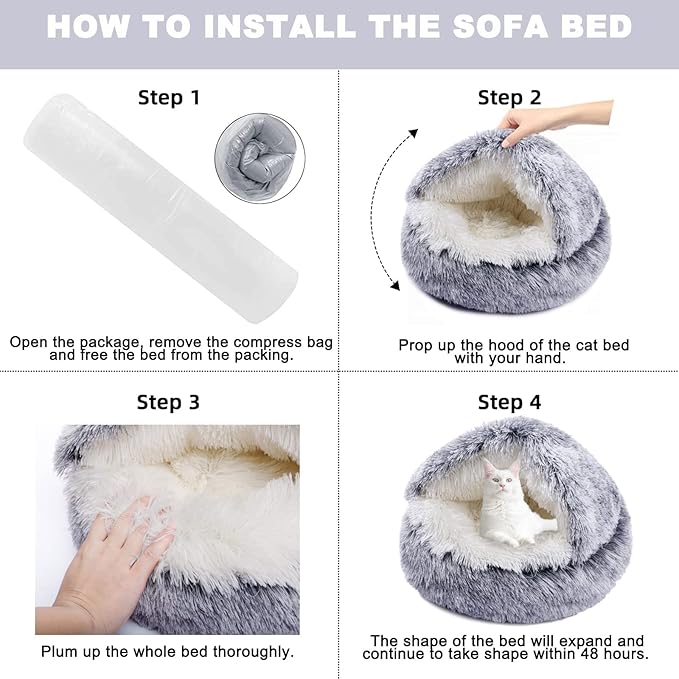 HOW TO INSTALL THE SOFA BED

Step 1

Open the package, remove the compress bag and free the bed from the packing.

Step 2

Prop up the hood of the cat bed with your hand.

Step 3

Plum up the whole bed thoroughly.

Step 4

The shape of the bed will expand and continue to take shape within 48 hours.