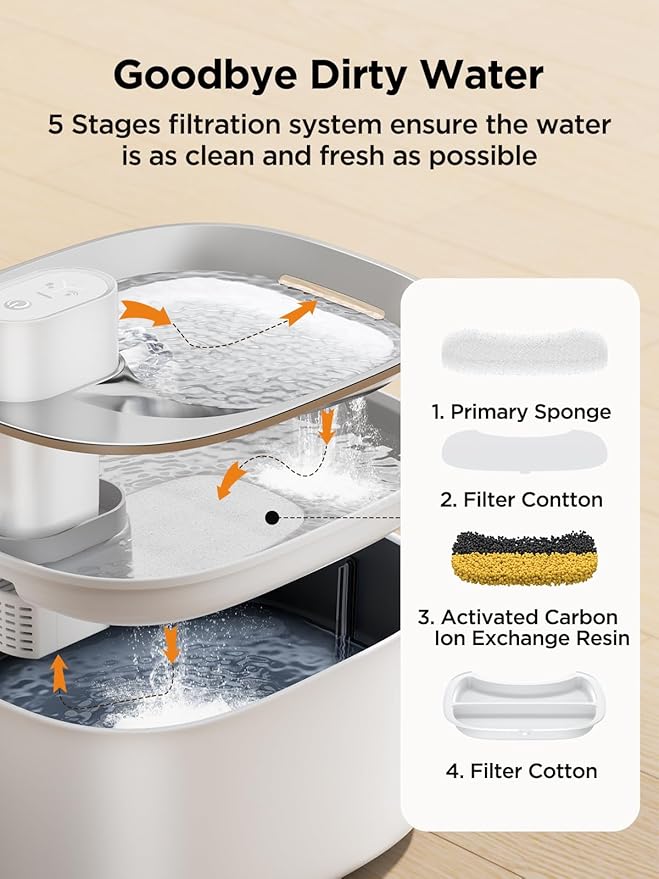 Goodbye Dirty Water

5 Stages filtration system ensure the water is as clean and fresh as possible

1. Primary Sponge

2. Filter Contton

3. Activated Carbon
Ion Exchange Resin

4. Filter Cotton