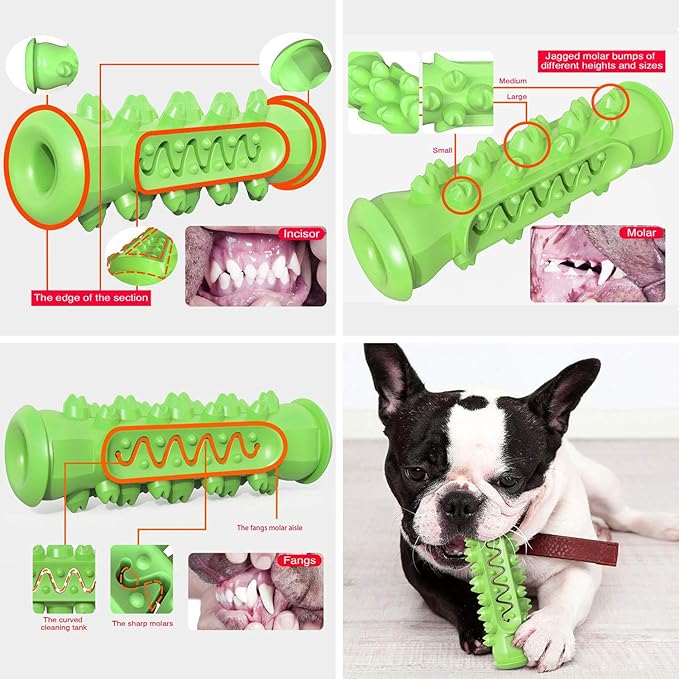 Incisor

The edge of the section

Jagged molar bumps of different heights and sizes

Medium

Large

Small

Molar

The fangs molar aisle

Fangs

The curved cleaning tank

The sharp molars