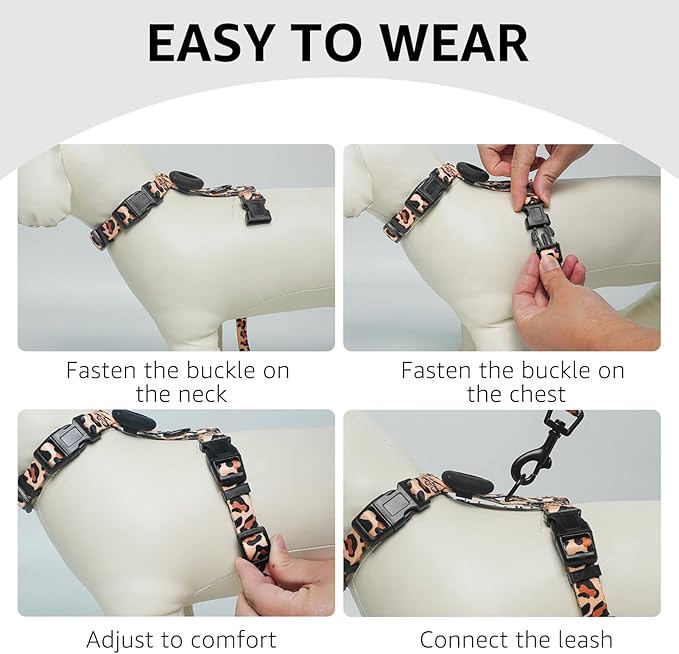 EASY TO WEAR

Fasten the buckle on the neck

Fasten the buckle on the chest

Adjust to comfort

Connect the leash