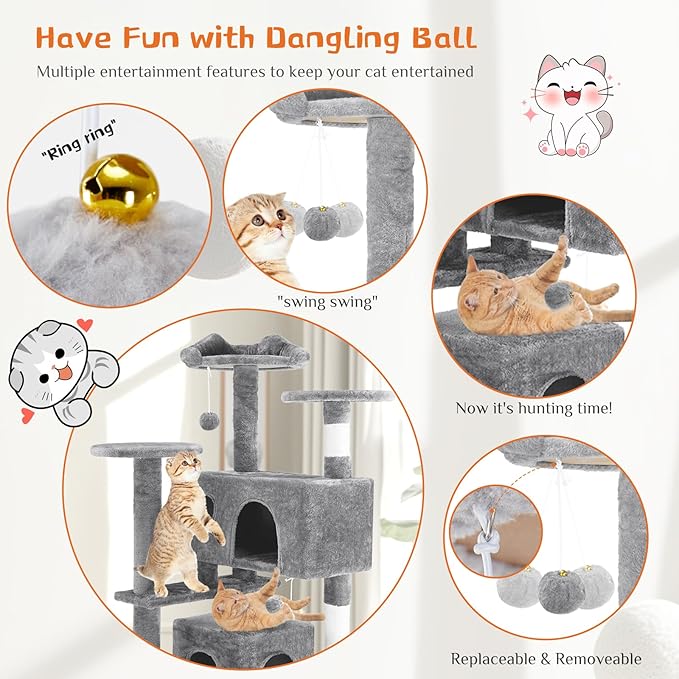 Have Fun with Dangling Ball

Multiple entertainment features to keep your cat entertained

"Ring ring"

"swing swing"

Now it's hunting time!

Replaceable & Removeable