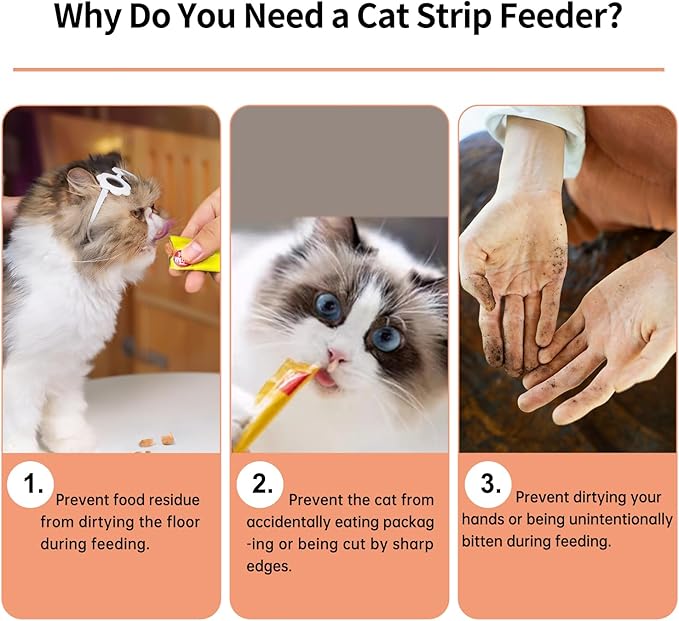 Why Do You Need a Cat Strip Feeder?

1. Prevent food residue from dirtying the floor during feeding.

2. Prevent the cat from accidentally eating packaging or being cut by sharp edges.

3. Prevent dirtying your hands or being unintentionally bitten during feeding.