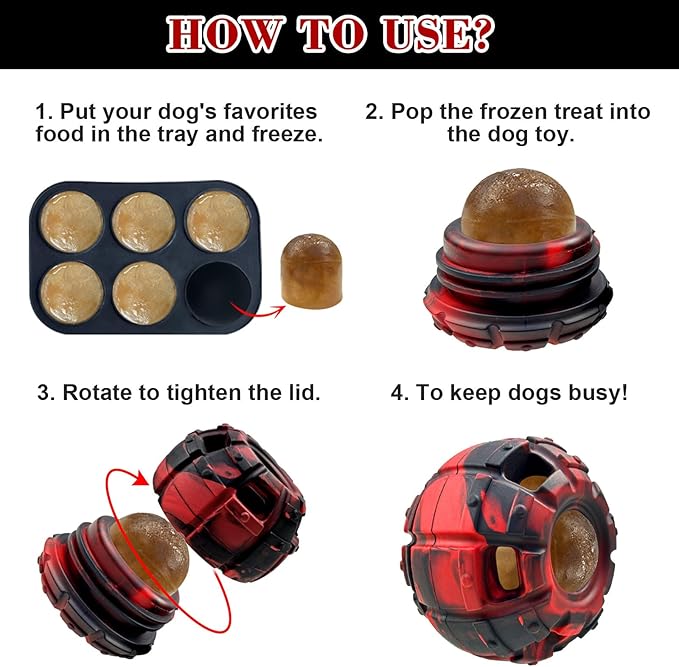 HOW TO USE?

1. Put your dog's favorites food in the tray and freeze.

2. Pop the frozen treat into the dog toy.

3. Rotate to tighten the lid.

4. To keep dogs busy!