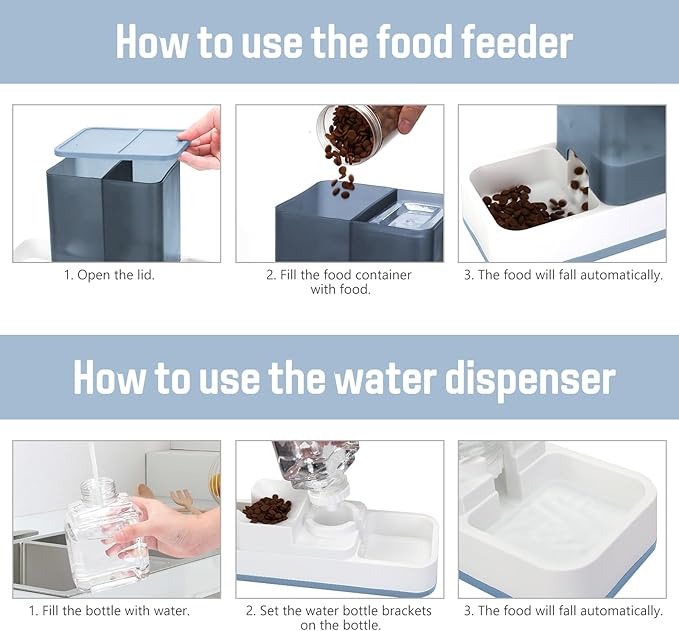 How to use the food feeder

1. Open the lid.

2. Fill the food container with food.

3. The food will fall automatically.

How to use the water dispenser

1. Fill the bottle with water.

2. Set the water bottle brackets on the bottle.

3. The food will fall automatically.