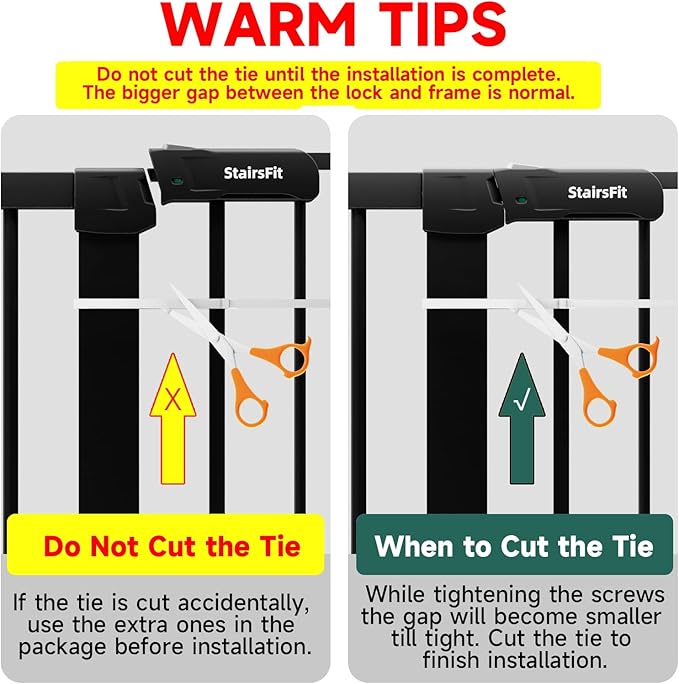 WARM TIPS

Do not cut the tie until the installation is complete.
The bigger gap between the lock and frame is normal.

StairsFit

X

Do Not Cut the Tie

If the tie is cut accidentally, use the extra ones in the package before installation.

StairsFit

√

When to Cut the Tie

While tightening the screws the gap will become smaller till tight. Cut the tie to finish installation.