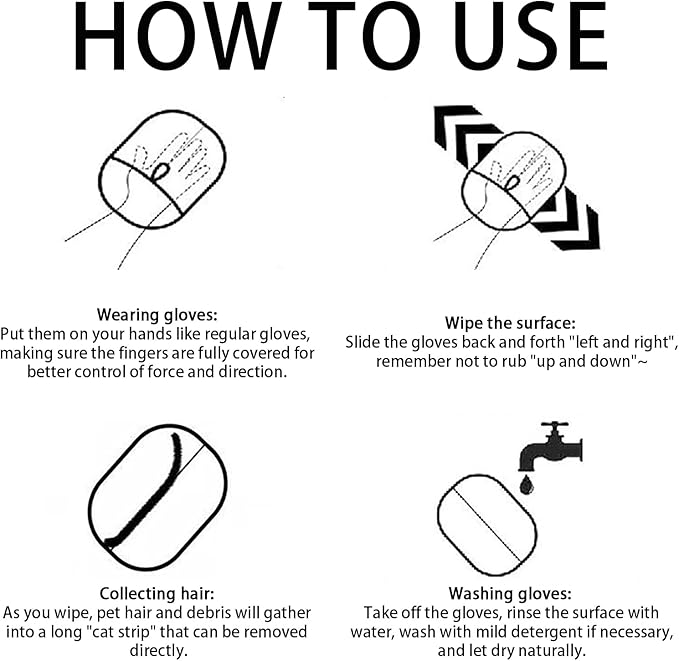 HOW TO USE

Wearing gloves:
Put them on your hands like regular gloves, making sure the fingers are fully covered for better control of force and direction.

Wipe the surface:
Slide the gloves back and forth "left and right", remember not to rub "up and down"~

Collecting hair:
As you wipe, pet hair and debris will gather into a long "cat strip" that can be removed directly.

Washing gloves:
Take off the gloves, rinse the surface with water, wash with mild detergent if necessary, and let dry naturally.