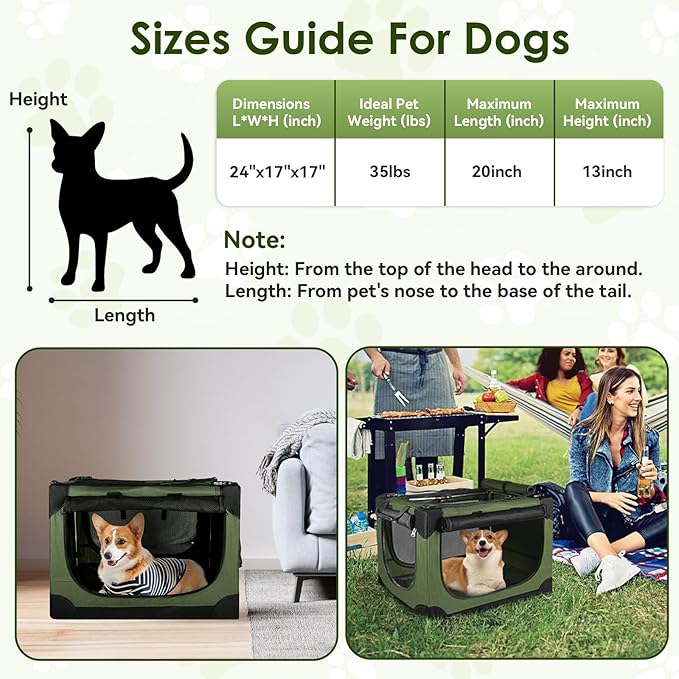 Sizes Guide For Dogs

Height

Length

| Dimensions L*W*H (inch) | Ideal Pet Weight (lbs) | Maximum Length (inch) | Maximum Height (inch) |
|---|---|---|---|
| 24"x17"x17" | 35lbs | 20inch | 13inch |

Note:
Height: From the top of the head to the around.
Length: From pet's nose to the base of the tail.