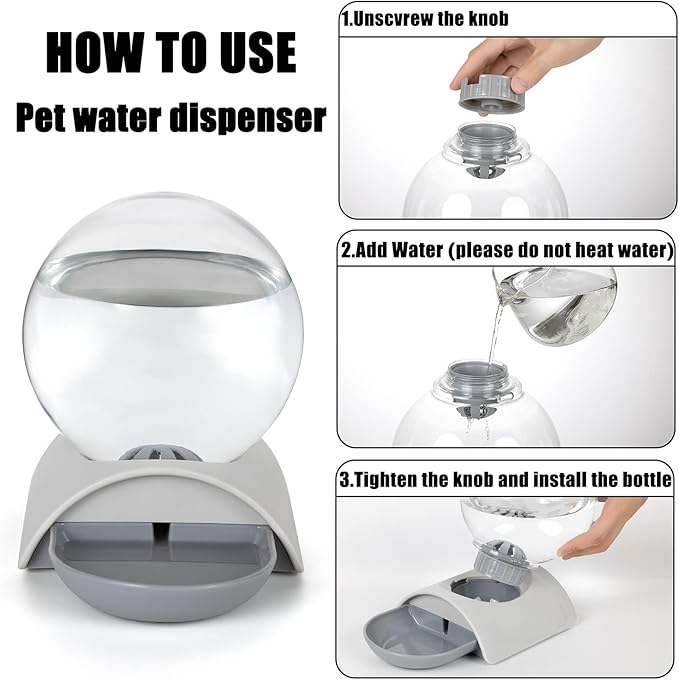 HOW TO USE
Pet water dispenser

1.Unscvrew the knob

2.Add Water (please do not heat water)

3.Tighten the knob and install the bottle