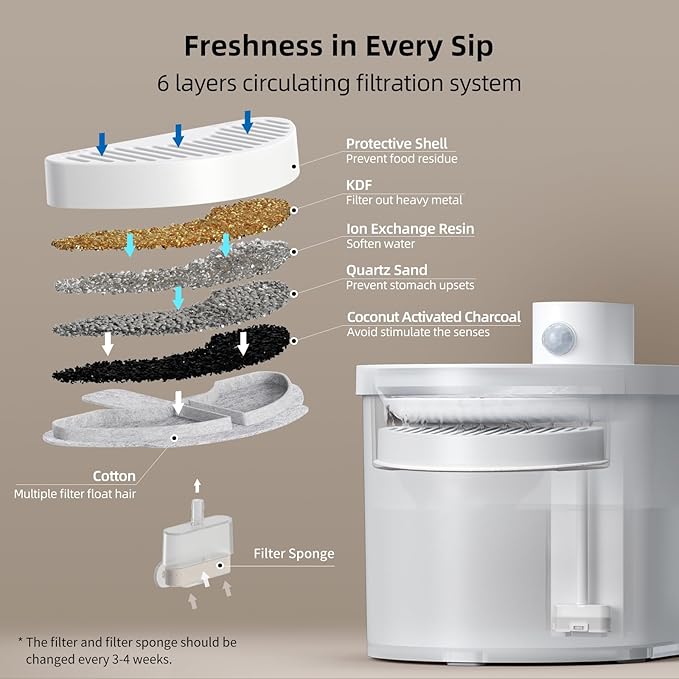 Freshness in Every Sip

6 layers circulating filtration system

Protective Shell
Prevent food residue

KDF
Filter out heavy metal

Ion Exchange Resin
Soften water

Quartz Sand
Prevent stomach upsets

Coconut Activated Charcoal
Avoid stimulate the senses

Cotton
Multiple filter float hair

Filter Sponge

* The filter and filter sponge should be changed every 3-4 weeks.