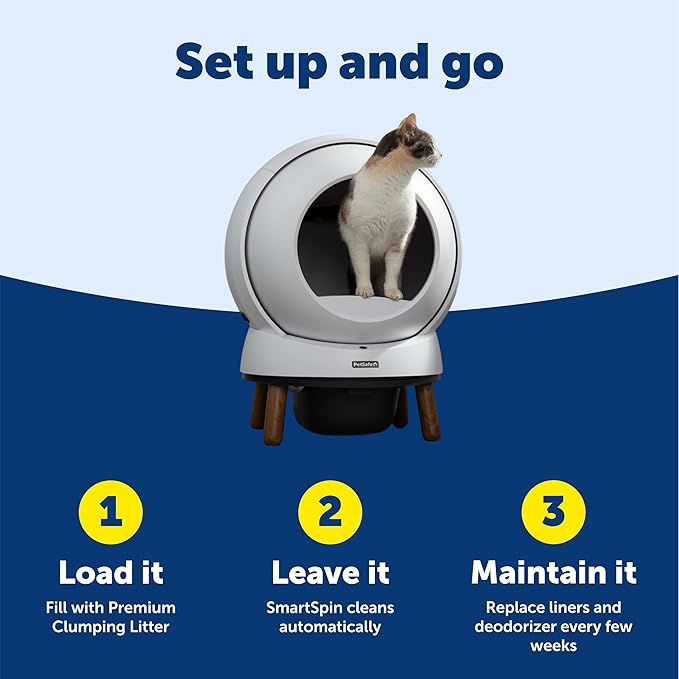 Set up and go

PetSafe

1
Load it
Fill with Premium Clumping Litter

2
Leave it
SmartSpin cleans automatically

3
Maintain it
Replace liners and deodorizer every few weeks