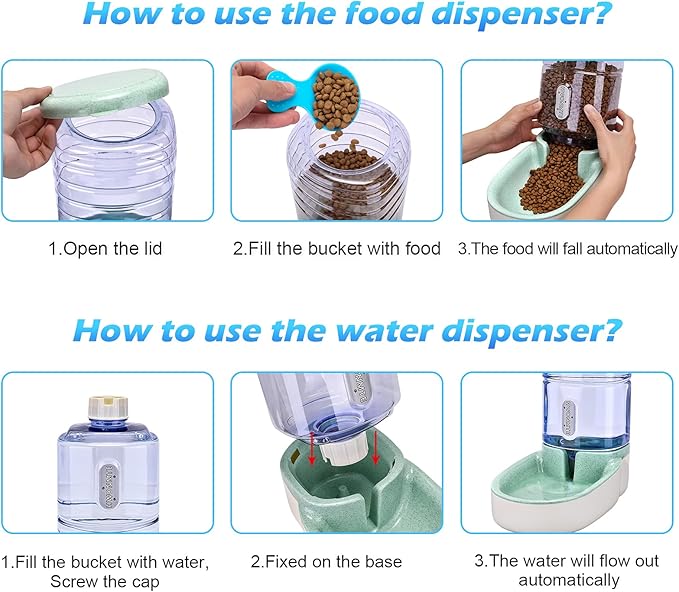 How to use the food dispenser?

1.Open the lid

2.Fill the bucket with food

3.The food will fall automatically

How to use the water dispenser?

1.Fill the bucket with water, Screw the cap

2.Fixed on the base

3.The water will flow out automatically