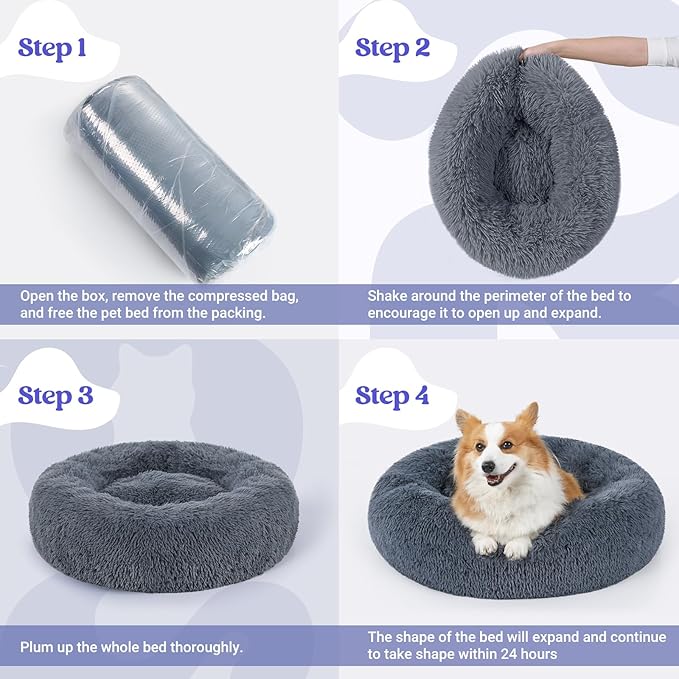 Step 1

Open the box, remove the compressed bag, and free the pet bed from the packing.

Step 2

Shake around the perimeter of the bed to encourage it to open up and expand.

Step 3

Plum up the whole bed thoroughly.

Step 4

The shape of the bed will expand and continue to take shape within 24 hours