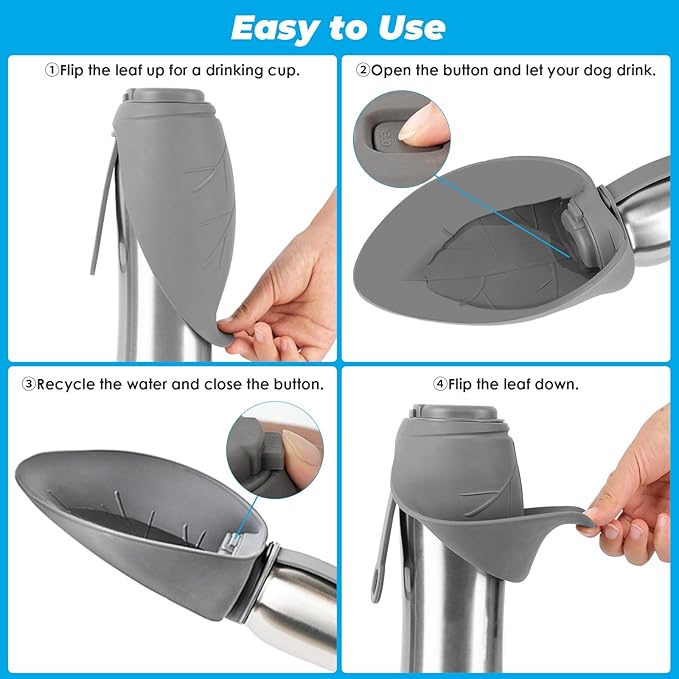 Easy to Use

①Flip the leaf up for a drinking cup.

②Open the button and let your dog drink.

③Recycle the water and close the button.

④Flip the leaf down.