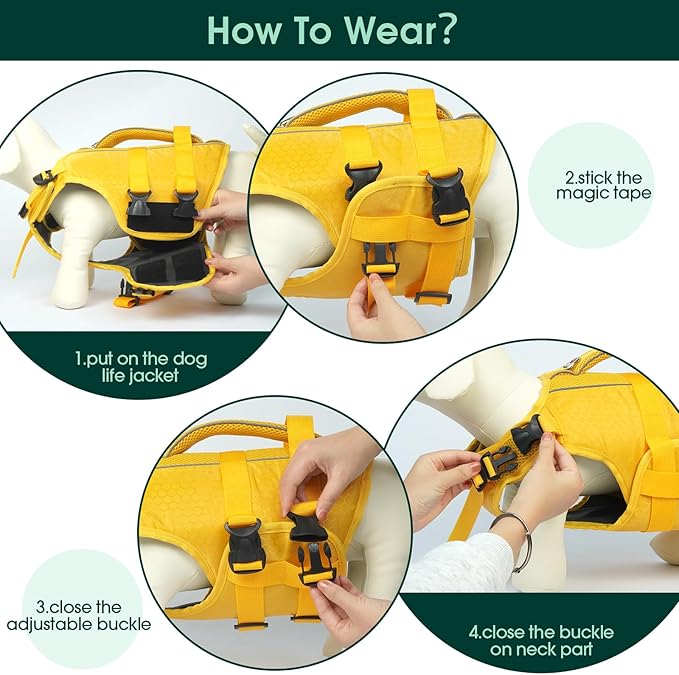 How To Wear?

1.put on the dog life jacket

2.stick the magic tape

3.close the adjustable buckle

4.close the buckle on neck part