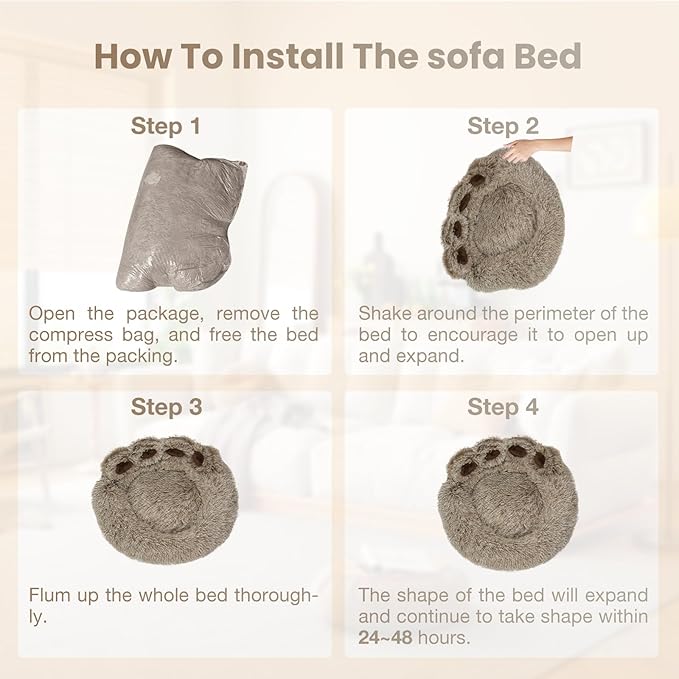 How To Install The sofa Bed

Step 1

Open the package, remove the compress bag, and free the bed from the packing.

Step 2

Shake around the perimeter of the bed to encourage it to open up and expand.

Step 3

Flum up the whole bed thoroughly.

Step 4

The shape of the bed will expand and continue to take shape within 24~48 hours.