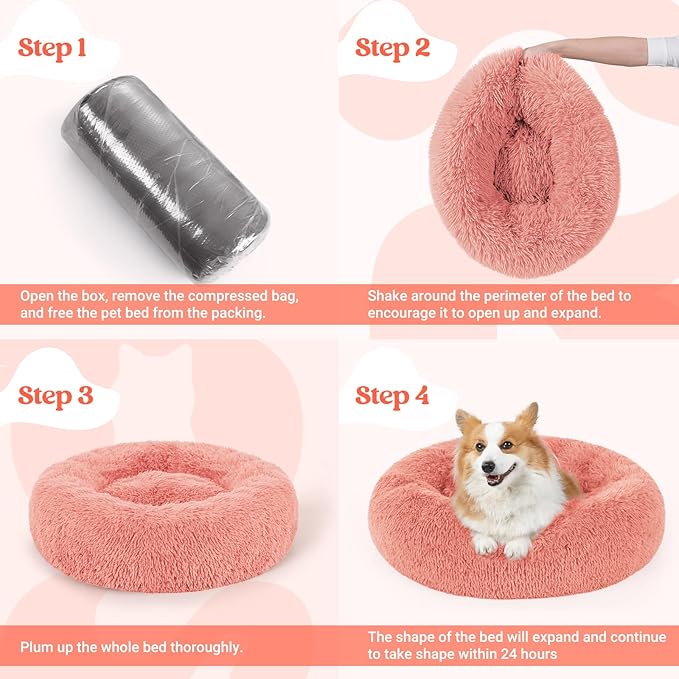 Step 1

Open the box, remove the compressed bag, and free the pet bed from the packing.

Step 2

Shake around the perimeter of the bed to encourage it to open up and expand.

Step 3

Plum up the whole bed thoroughly.

Step 4

The shape of the bed will expand and continue to take shape within 24 hours