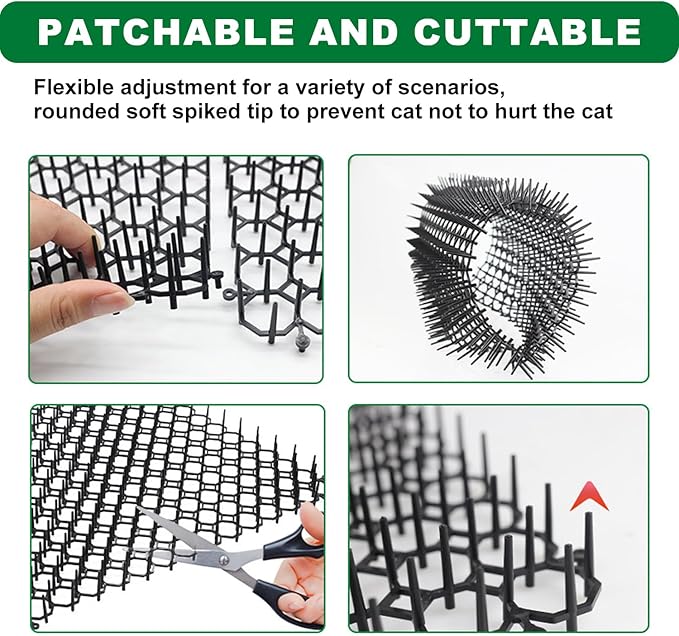 PATCHABLE AND CUTTABLE

Flexible adjustment for a variety of scenarios, rounded soft spiked tip to prevent cat not to hurt the cat