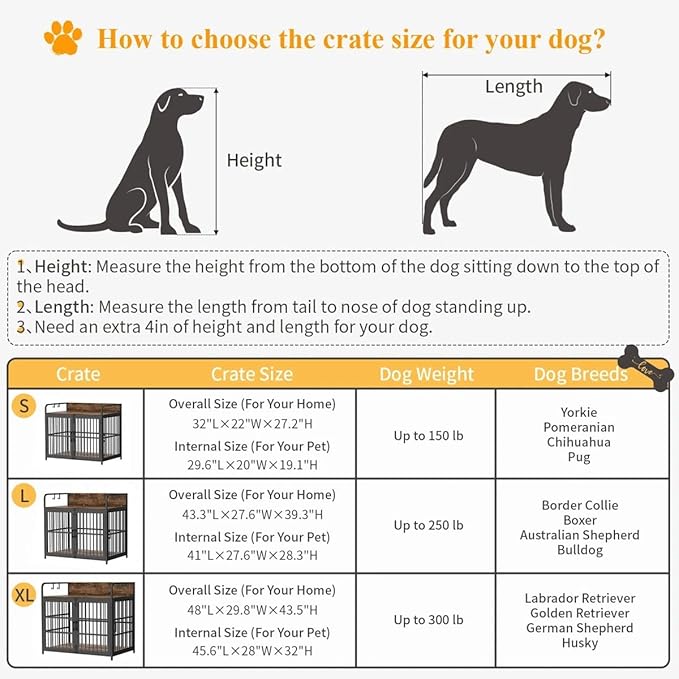 How to choose the crate size for your dog?

Height

Length

1、Height: Measure the height from the bottom of the dog sitting down to the top of the head.
2、Length: Measure the length from tail to nose of dog standing up.
3、Need an extra 4in of height and length for your dog.

| Crate | Crate Size | Dog Weight | Dog Breeds |
|---|---|---|---|
| S | Overall Size (For Your Home) 32"L×22"W×27.2"H Internal Size (For Your Pet) 29.6"L×20"W×19.1"H | Up to 150 lb | Yorkie Pomeranian Chihuahua Pug |
| L | Overall Size (For Your Home) 43.3"L×27.6"W×39.3"H Internal Size (For Your Pet) 41"L×27.6"W×28.3"H | Up to 250 lb | Border Collie Boxer Australian Shepherd Bulldog |
| XL | Overall Size (For Your Home) 48"L×29.8"W×43.5"H Internal Size (For Your Pet) 45.6"L×28"W×32"H | Up to 300 lb | Labrador Retriever Golden Retriever German Shepherd Husky |

Love